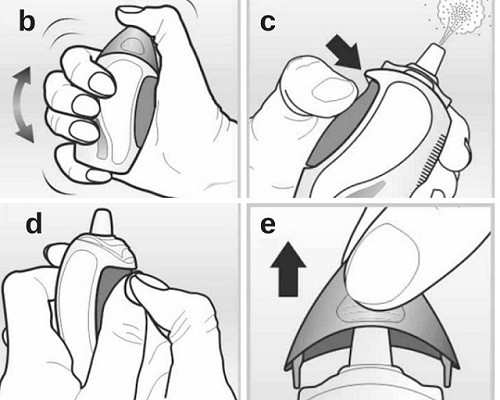 b

c

d

e